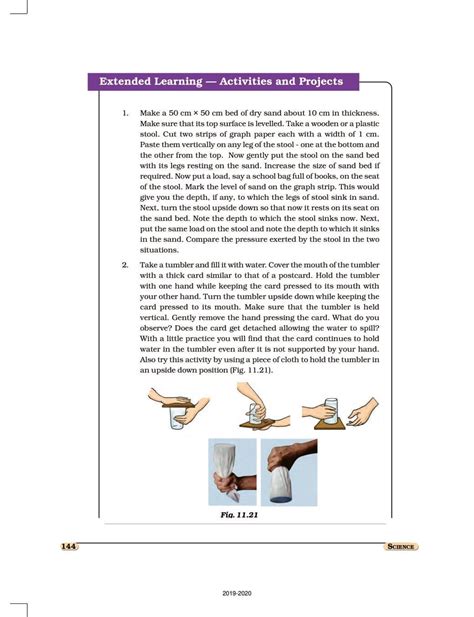 Extended Learning — Activities and Projects

1. Make a 50 cm × 50 cm bed of dry sand about 10 cm in thickness. Make sure that its top surface is levelled. Take a wooden or a plastic stool. Cut two strips of graph paper each with a width of 1 cm. Paste them vertically on any leg of the stool - one at the bottom and the other from the top. Now gently put the stool on the sand bed with its legs resting on the sand. Increase the size of sand bed if required. Now put a load, say a school bag full of books, on the seat of the stool. Mark the level of sand on the graph strip. This would give you the depth, if any, to which the legs of stool sink in sand. Next, turn the stool upside down so that now it rests on its seat on the sand bed. Note the depth to which the stool sinks now. Next, put the same load on the stool and note the depth to which it sinks in the sand. Compare the pressure exerted by the stool in the two situations.

2. Take a tumbler and fill it with water. Cover the mouth of the tumbler with a thick card similar to that of a postcard. Hold the tumbler with one hand while keeping the card pressed to its mouth with your other hand. Turn the tumbler upside down while keeping the card pressed to its mouth. Make sure that the tumbler is held vertical. Gently remove the hand pressing the card. What do you observe? Does the card get detached allowing the water to spill? With a little practice you will find that the card continues to hold water in the tumbler even after it is not supported by your hand. Also try this activity by using a piece of cloth to hold the tumbler in an upside down position (Fig. 11.21).

Fig. 11.21

144

SCIENCE

2019-2020