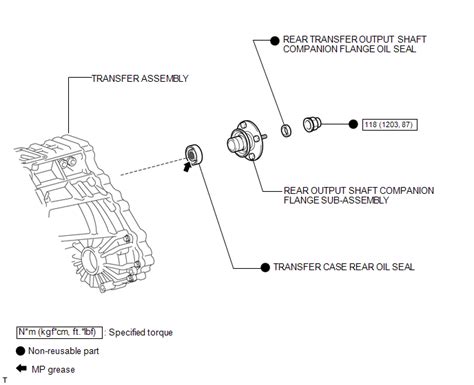 REAR TRANSFER OUTPUT SHAFT COMPANION FLANGE OIL SEAL

TRANSFER ASSEMBLY

118 (1203, 87)

REAR OUTPUT SHAFT COMPANION FLANGE SUB-ASSEMBLY

TRANSFER CASE REAR OIL SEAL

N*m (kgf*cm, ft.*lbf) : Specified torque

Non-reusable part

MP grease

T