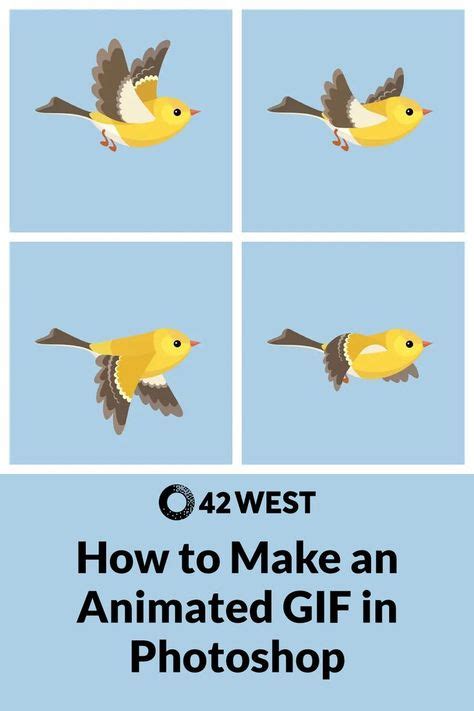 42 WEST

How to Make an Animated GIF in Photoshop