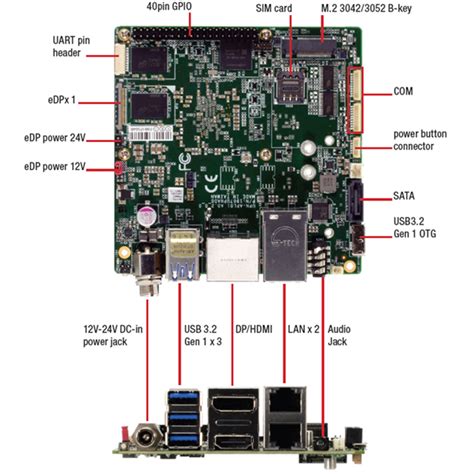 40pin GPIO

SIM card

M.2 3042/3052 B-key

UART pin header

eDPx 1

eDP power 24V

eDP power 12V

COM

power button connector

SATA

USB3.2 Gen 1 OTG

12V-24V DC-in power jack

USB 3.2 Gen 1 x 3

DP/HDMI

LAN x 2

Audio Jack