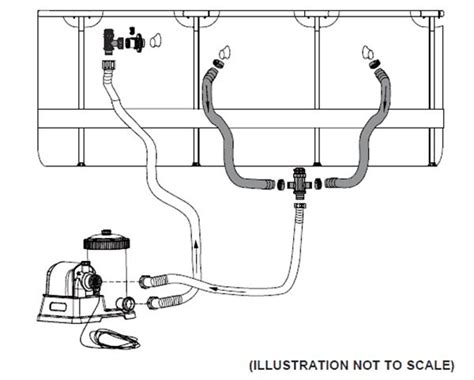 3

(ILLUSTRATION NOT TO SCALE)