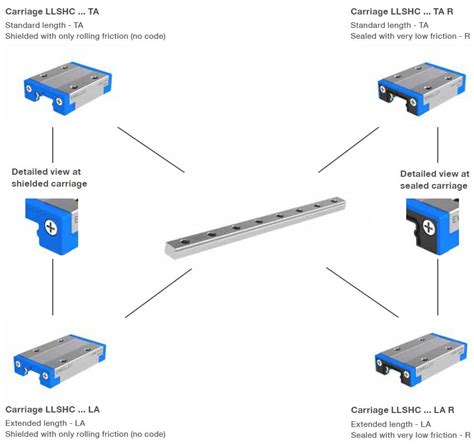 Carriage LLSHC ... TA
Standard length - TA
Shielded with only rolling friction (no code)

Carriage LLSHC ... TA R
Standard length - TA
Sealed with very low friction - R

Detailed view at shielded carriage

Detailed view at sealed carriage

Carriage LLSHC ... LA
Extended length - LA
Shielded with only rolling friction (no code)

Carriage LLSHC ... LA R
Extended length - LA
Sealed with very low friction - R