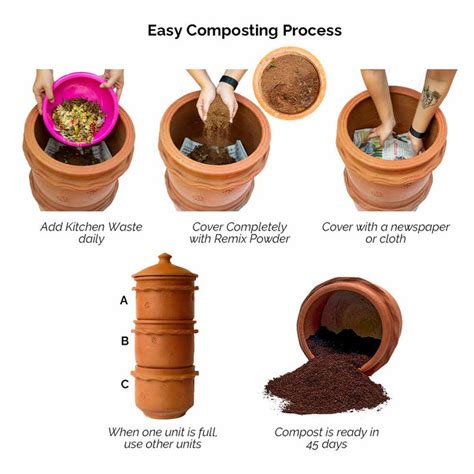 Easy Composting Process

Add Kitchen Waste daily

Cover Completely with Remix Powder

Cover with a newspaper or cloth

A

B

C

When one unit is full, use other units

Compost is ready in 45 days