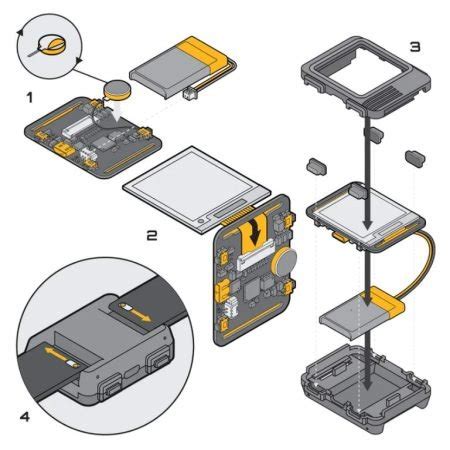 1

2

3

4