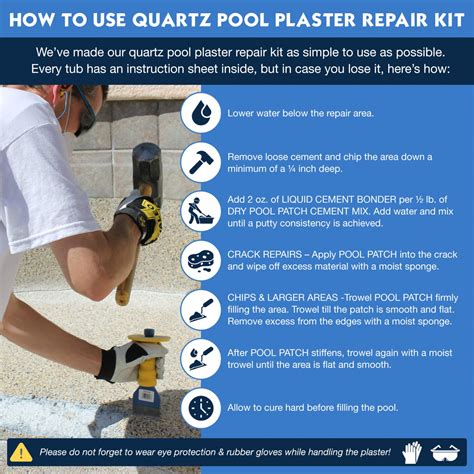 HOW TO USE QUARTZ POOL PLASTER REPAIR KIT

We've made our quartz pool plaster repair kit as simple to use as possible. Every tub has an instruction sheet inside, but in case you lose it, here's how:

Lower water below the repair area.

Remove loose cement and chip the area down a minimum of a ¼ inch deep.

Add 2 oz. of LIQUID CEMENT BONDER per ½ lb. of DRY POOL PATCH CEMENT MIX. Add water and mix until a putty consistency is achieved.

CRACK REPAIRS – Apply POOL PATCH into the crack and wipe off excess material with a moist sponge.

CHIPS & LARGER AREAS -Trowel POOL PATCH firmly filling the area. Trowel till the patch is smooth and flat. Remove excess from the edges with a moist sponge.

After POOL PATCH stiffens, trowel again with a moist trowel until the area is flat and smooth.

Allow to cure hard before filling the pool.

Please do not forget to wear eye protection & rubber gloves while handling the plaster!