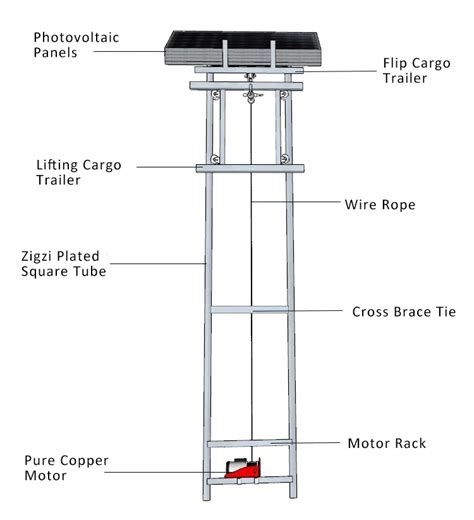 Photovoltaic Panels

Flip Cargo Trailer

Lifting Cargo Trailer

Wire Rope

Zigzi Plated Square Tube

Cross Brace Tie

Motor Rack

Pure Copper Motor