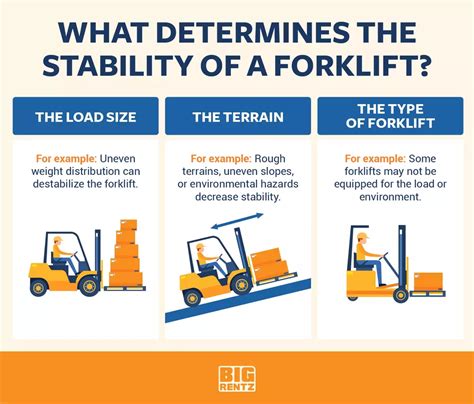 WHAT DETERMINES THE STABILITY OF A FORKLIFT?

THE LOAD SIZE

For example: Uneven weight distribution can destabilize the forklift.

THE TERRAIN

For example: Rough terrains, uneven slopes, or environmental hazards decrease stability.

THE TYPE OF FORKLIFT

For example: Some forklifts may not be equipped for the load or environment.

BIG RENTZ