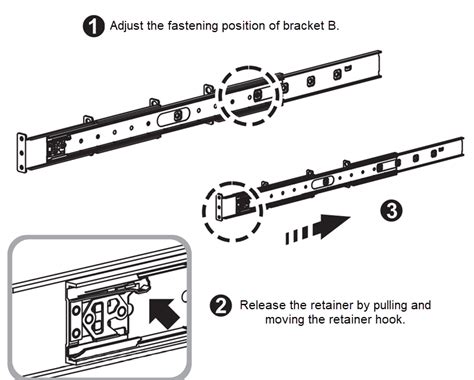 1 Adjust the fastening position of bracket B.

3

2 Release the retainer by pulling and moving the retainer hook.