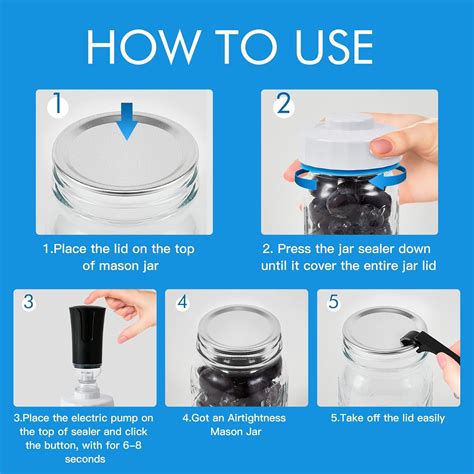 HOW TO USE

1

1.Place the lid on the top of mason jar

2

2. Press the jar sealer down until it cover the entire jar lid

3

3.Place the electric pump on the top of sealer and click the button, with for 6-8 seconds

4

4.Got an Airtightness Mason Jar

5

5.Take off the lid easily