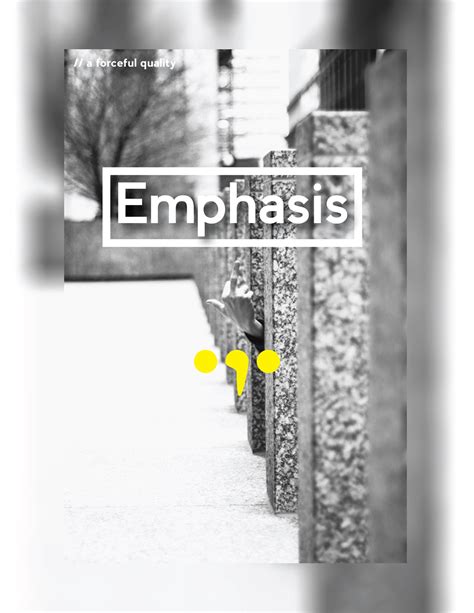 // a forceful quality

Emphasis