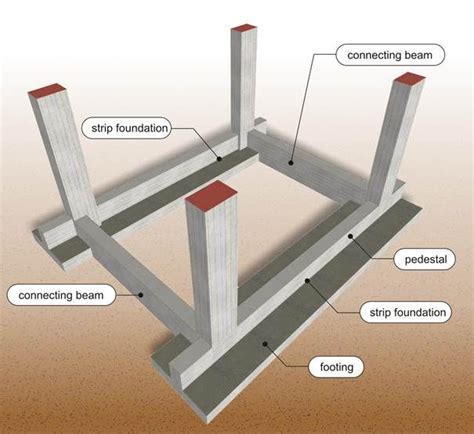 connecting beam

strip foundation

pedestal

connecting beam

strip foundation

footing