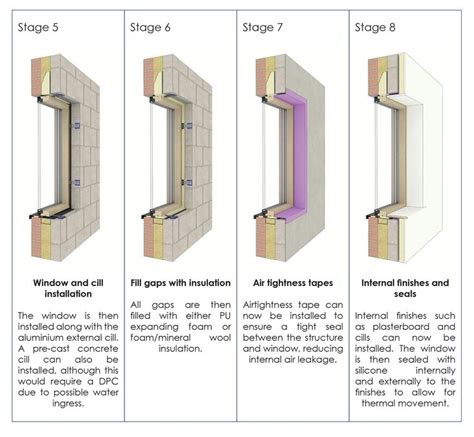 Stage 5

Window and cill installation

The window is then installed along with the aluminium external cill. A pre-cast concrete cill can also be installed, although this would require a DPC due to possible water ingress.

Stage 6

Fill gaps with insulation

All gaps are then filled with either PU expanding foam or foam/mineral wool insulation.

Stage 7

Air tightness tapes

Airtightness tape can now be installed to ensure a tight seal between the structure and window, reducing internal air leakage.

Stage 8

Internal finishes and seals

Internal finishes such as plasterboard and cills can now be installed. The window is then sealed with silicone internally and externally to the finishes to allow for thermal movement.