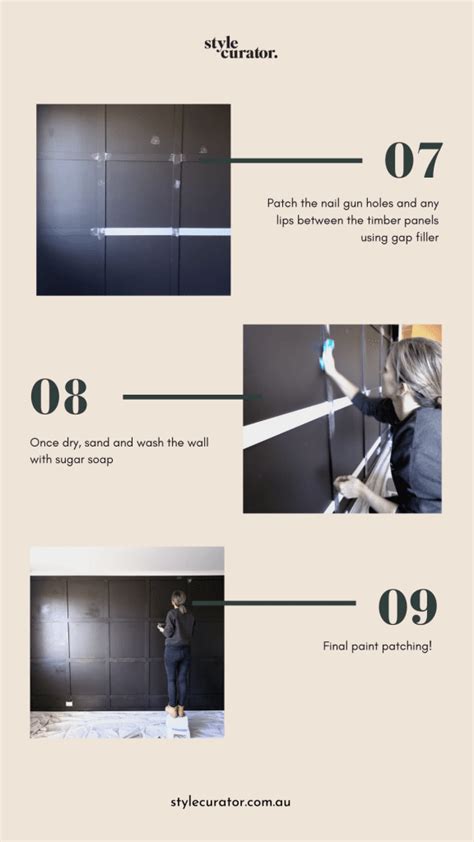 style curator.

07

Patch the nail gun holes and any lips between the timber panels using gap filler

08

Once dry, sand and wash the wall with sugar soap

09

Final paint patching!

stylecurator.com.au