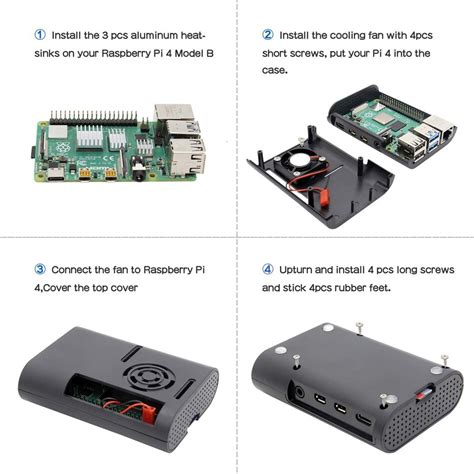 ① Install the 3 pcs aluminum heatsinks on your Raspberry Pi 4 Model B

② Install the cooling fan with 4pcs short screws, put your Pi 4 into the case.

③ Connect the fan to Raspberry Pi 4,Cover the top cover

④ Upturn and install 4 pcs long screws and stick 4pcs rubber feet.