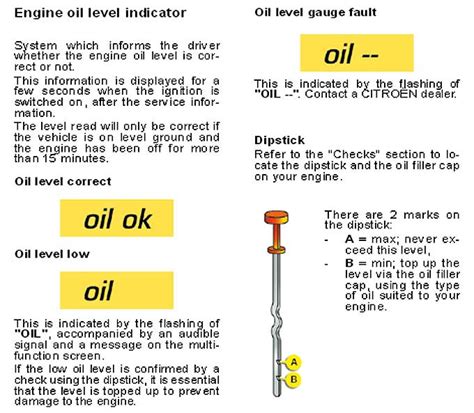 Engine oil level indicator

System which informs the driver whether the engine oil level is correct or not.

This information is displayed for a few seconds when the ignition is switched on, after the service information.

The level read will only be correct if the vehicle is on level ground and the engine has been off for more than 15 minutes.

Oil level correct

oil ok

Oil level low

oil

This is indicated by the flashing of "OIL", accompanied by an audible signal and a message on the multifunction screen.

If the low oil level is confirmed by a check using the dipstick, it is essential that the level is topped up to prevent damage to the engine.

Oil level gauge fault

oil --

This is indicated by the flashing of "OIL --". Contact a CITROËN dealer.

Dipstick

Refer to the "Checks" section to locate the dipstick and the oil filler cap on your engine.

A

B

There are 2 marks on the dipstick:

- A = max; never exceed this level,
- B = min; top up the level via the oil filler cap, using the type of oil suited to your engine.