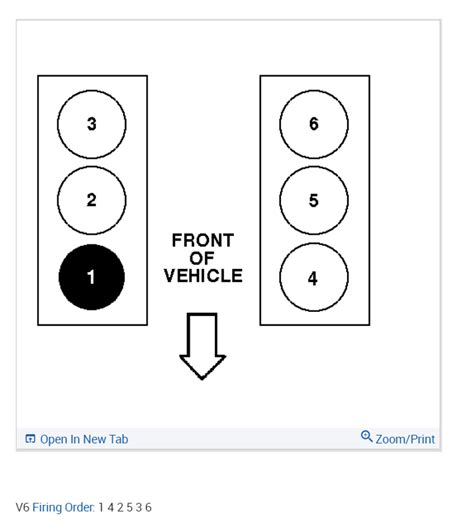 3

2

1

FRONT OF VEHICLE

6

5

4

Open In New Tab

Zoom/Print

V6 Firing Order: 1 4 2 5 3 6