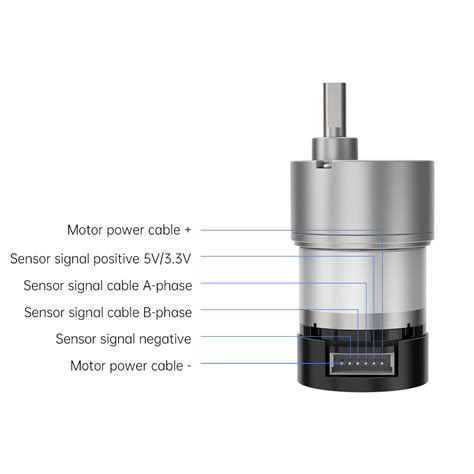 Motor power cable +

Sensor signal positive 5V/3.3V

Sensor signal cable A-phase

Sensor signal cable B-phase

Sensor signal negative

Motor power cable -