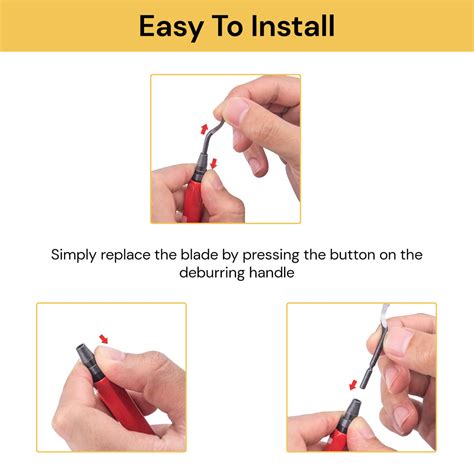 Easy To Install

Simply replace the blade by pressing the button on the deburring handle