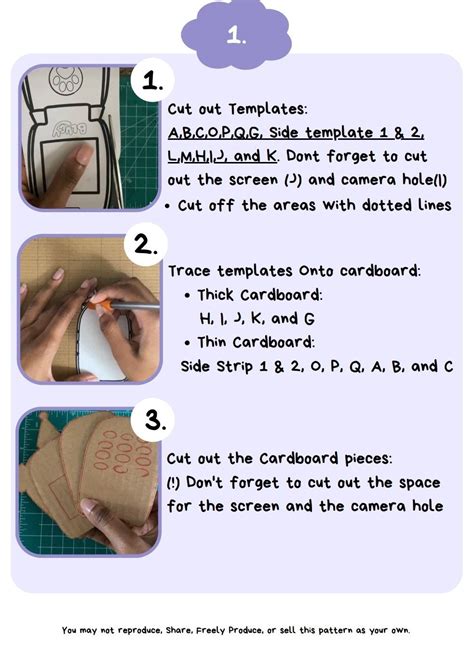 1.

1.

Cut out Templates:
A,B,C,O,P,Q,G, Side template 1 & 2, L,M,H,I,J, and K. Dont forget to cut out the screen (J) and camera hole(I)
• Cut off the areas with dotted lines

2.

Trace templates Onto cardboard:
• Thick Cardboard:
H, I, J, K, and G
• Thin Cardboard:
Side Strip 1 & 2, O, P, Q, A, B, and C

3.

Cut out the Cardboard pieces:
(!) Don't forget to cut out the space for the screen and the camera hole

You may not reproduce, Share, Freely Produce, or sell this pattern as your own.