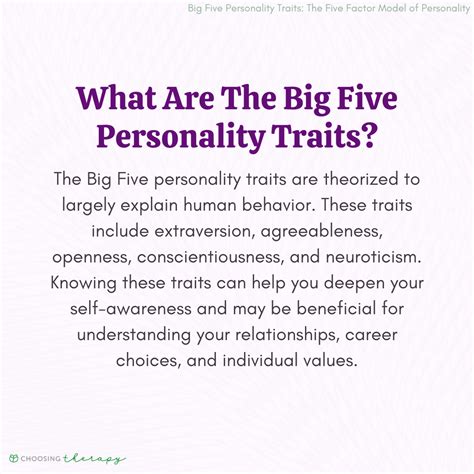 Big Five Personality Traits: The Five Factor Model of Personality

What Are The Big Five Personality Traits?

The Big Five personality traits are theorized to largely explain human behavior. These traits include extraversion, agreeableness, openness, conscientiousness, and neuroticism. Knowing these traits can help you deepen your self-awareness and may be beneficial for understanding your relationships, career choices, and individual values.

CHOOSING therapy