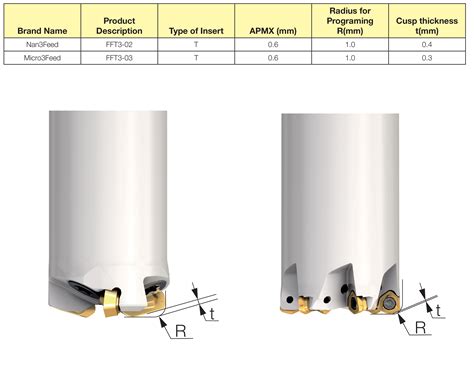 | Brand Name | Product Description | Type of Insert | APMX (mm) | Radius for Programing R(mm) | Cusp thickness t(mm) |
|---|---|---|---|---|---|
| Nan3Feed | FFT3-02 | T | 0.6 | 1.0 | 0.4 |
| Micro3Feed | FFT3-03 | T | 0.6 | 1.0 | 0.3 |

t
R
t
R