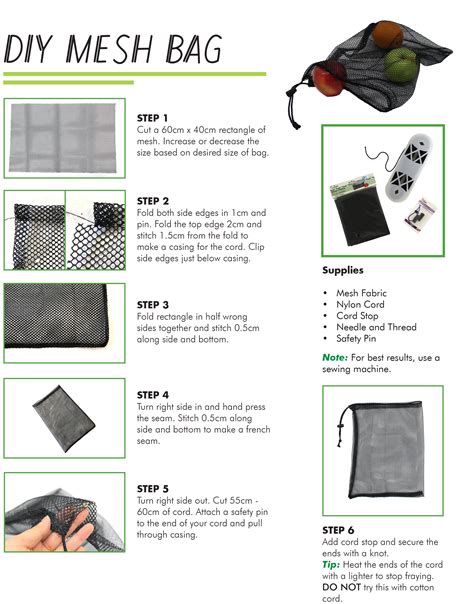 DIY MESH BAG

STEP 1
Cut a 60cm x 40cm rectangle of mesh. Increase or decrease the size based on desired size of bag.

STEP 2
Fold both side edges in 1cm and pin. Fold the top edge 2cm and stitch 1.5cm from the fold to make a casing for the cord. Clip side edges just below casing.

STEP 3
Fold rectangle in half wrong sides together and stitch 0.5cm along side and bottom.

STEP 4
Turn right side in and hand press the seam. Stitch 0.5cm along side and bottom to make a french seam.

STEP 5
Turn right side out. Cut 55cm - 60cm of cord. Attach a safety pin to the end of your cord and pull through casing.

Supplies

• Mesh Fabric
• Nylon Cord
• Cord Stop
• Needle and Thread
• Safety Pin

Note: For best results, use a sewing machine.

STEP 6
Add cord stop and secure the ends with a knot.
Tip: Heat the ends of the cord with a lighter to stop fraying. DO NOT try this with cotton cord.