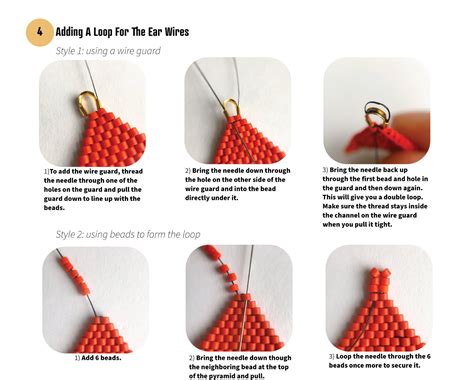 4 Adding A Loop For The Ear Wires

Style 1: using a wire guard

1)To add the wire guard, thread the needle through one of the holes on the guard and pull the guard down to line up with the beads.

2) Bring the needle down through the hole on the other side of the wire guard and into the bead directly under it.

3) Bring the needle back up through the first bead and hole in the guard and then down again. This will give you a double loop. Make sure the thread stays inside the channel on the wire guard when you pull it tight.

Style 2: using beads to form the loop

1) Add 6 beads.

2) Bring the needle down though the neighboring bead at the top of the pyramid and pull.

3) Loop the needle through the 6 beads once more to secure it.