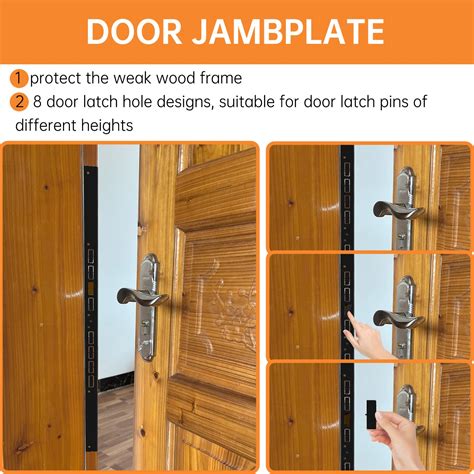 DOOR JAMBPLATE

1 protect the weak wood frame

2 8 door latch hole designs, suitable for door latch pins of different heights