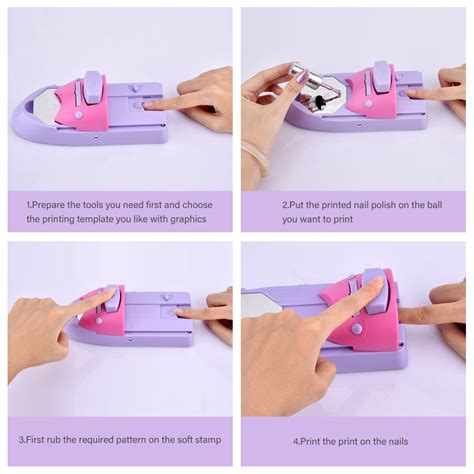 1.Prepare the tools you need first and choose the printing template you like with graphics

2.Put the printed nail polish on the ball you want to print

3.First rub the required pattern on the soft stamp

4.Print the print on the nails