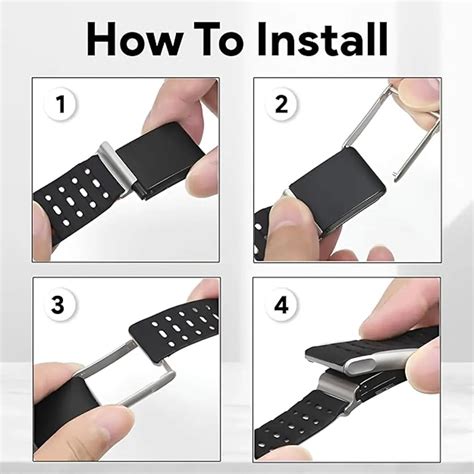 How To Install

1

2

3

4