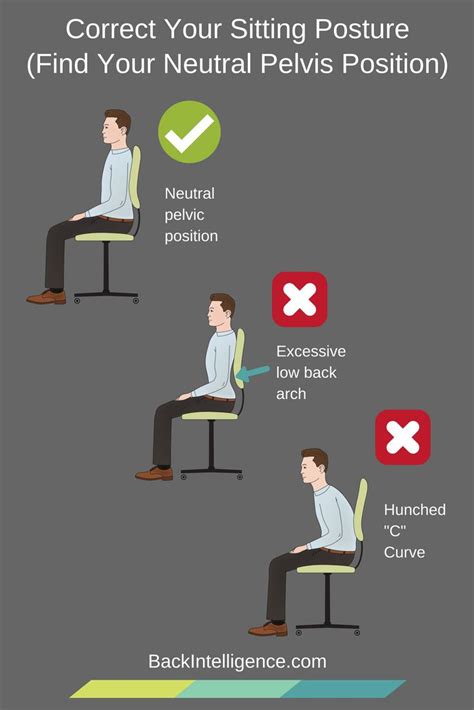 Correct Your Sitting Posture (Find Your Neutral Pelvis Position)

Neutral pelvic position

Excessive low back arch

Hunched "C" Curve

BackIntelligence.com