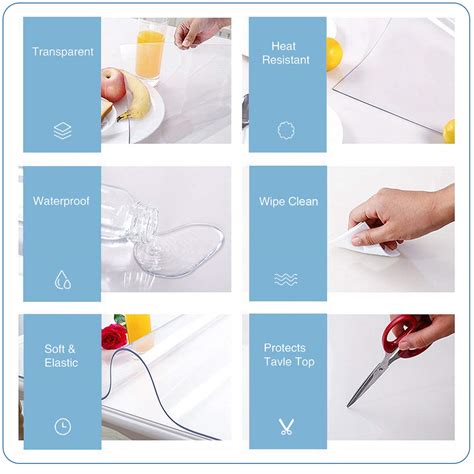 Transparent

Heat Resistant

Waterproof

Wipe Clean

Soft & Elastic

Protects Tavle Top