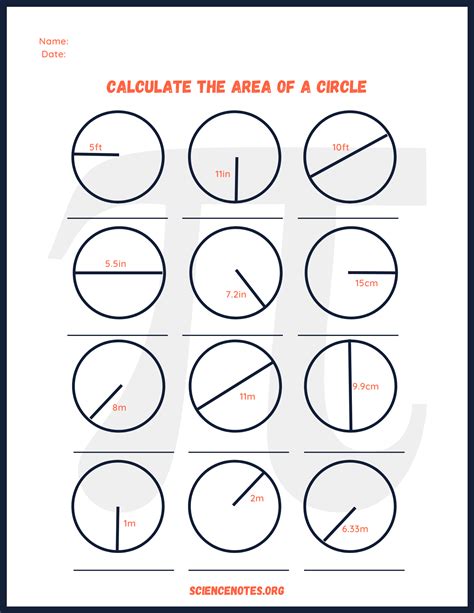 Name:
Date:

CALCULATE THE AREA OF A CIRCLE

5ft

11in

10ft

5.5in

7.2in

15cm

8m

11m

9.9cm

1m

2m

6.33m

SCIENCENOTES.ORG