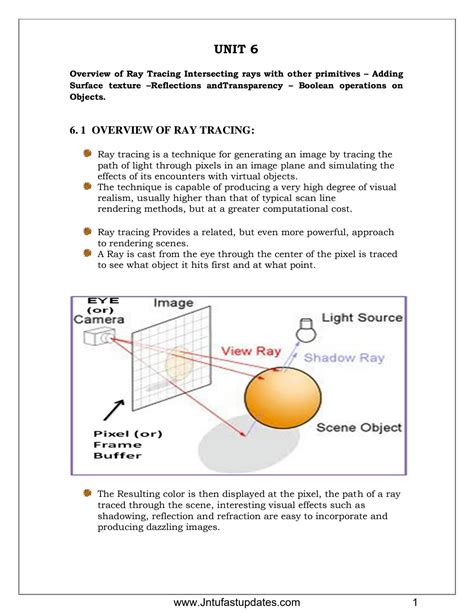 UNIT 6

Overview of Ray Tracing Intersecting rays with other primitives – Adding Surface texture –Reflections andTransparency – Boolean operations on Objects.

6. 1 OVERVIEW OF RAY TRACING:

Ray tracing is a technique for generating an image by tracing the path of light through pixels in an image plane and simulating the effects of its encounters with virtual objects.

The technique is capable of producing a very high degree of visual realism, usually higher than that of typical scan line rendering methods, but at a greater computational cost.

Ray tracing Provides a related, but even more powerful, approach to rendering scenes.

A Ray is cast from the eye through the center of the pixel is traced to see what object it hits first and at what point.

EYE (or) Camera

Image

Light Source

View Ray

Shadow Ray

Scene Object

Pixel (or) Frame Buffer

The Resulting color is then displayed at the pixel, the path of a ray traced through the scene, interesting visual effects such as shadowing, reflection and refraction are easy to incorporate and producing dazzling images.

www.Jntufastupdates.com

1