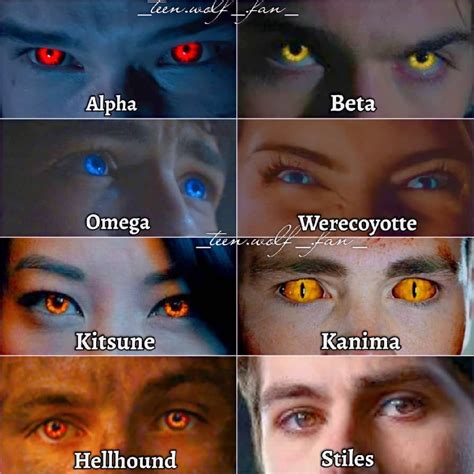 _teen.wolf_fan_

Alpha

Beta

Omega

Werecoyotte

_teen.wolf_fan_

Kitsune

Kanima

Hellhound

Stiles