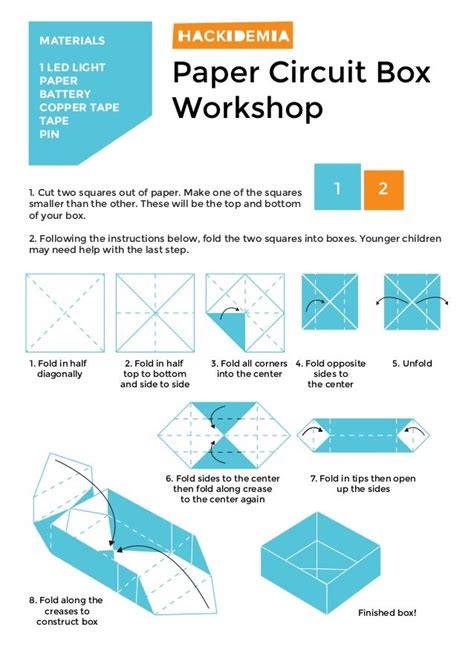 MATERIALS

1 LED LIGHT
PAPER
BATTERY
COPPER TAPE
TAPE
PIN

HACKIDEMIA

Paper Circuit Box Workshop

1. Cut two squares out of paper. Make one of the squares smaller than the other. These will be the top and bottom of your box.

1 2

2. Following the instructions below, fold the two squares into boxes. Younger children may need help with the last step.

1. Fold in half diagonally

2. Fold in half top to bottom and side to side

3. Fold all corners into the center

4. Fold opposite sides to the center

5. Unfold

6. Fold sides to the center then fold along crease to the center again

7. Fold in tips then open up the sides

8. Fold along the creases to construct box

Finished box!