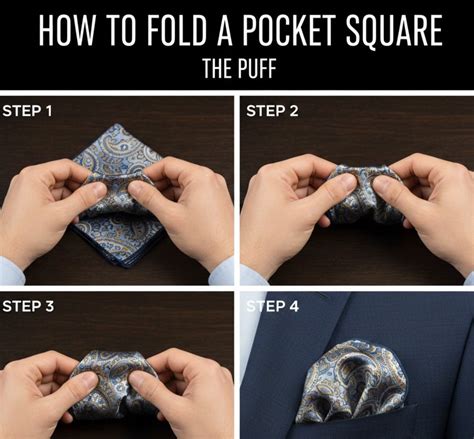 HOW TO FOLD A POCKET SQUARE
THE PUFF

STEP 1

STEP 2

STEP 3

STEP 4