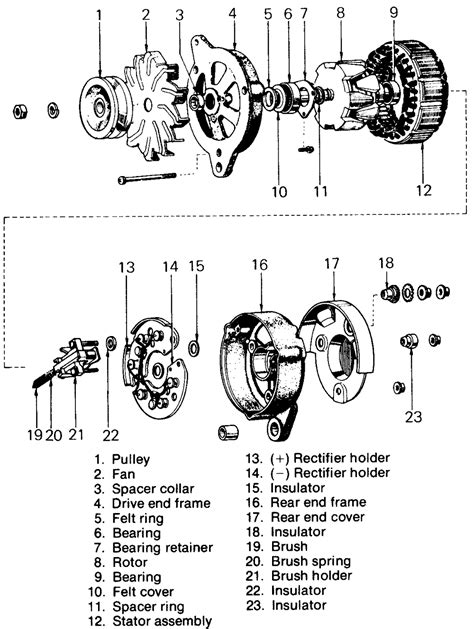 1 2 3 4 5 6 7 8 9

10 11 12

13 14 15 16 17 18

19 20 21 22 23

1. Pulley
2. Fan
3. Spacer collar
4. Drive end frame
5. Felt ring
6. Bearing
7. Bearing retainer
8. Rotor
9. Bearing
10. Felt cover
11. Spacer ring
12. Stator assembly

13. (+) Rectifier holder
14. (−) Rectifier holder
15. Insulator
16. Rear end frame
17. Rear end cover
18. Insulator
19. Brush
20. Brush spring
21. Brush holder
22. Insulator
23. Insulator