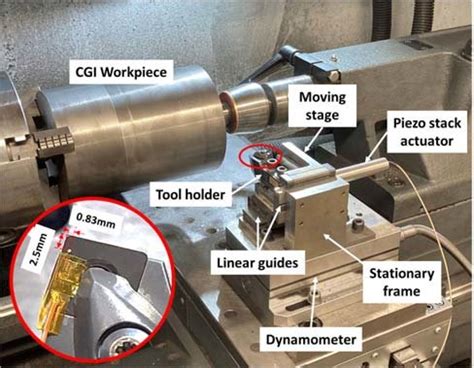 CGI Workpiece

Moving stage

Piezo stack actuator

Tool holder

0.83mm

2.5mm

Linear guides

Stationary frame

Dynamometer