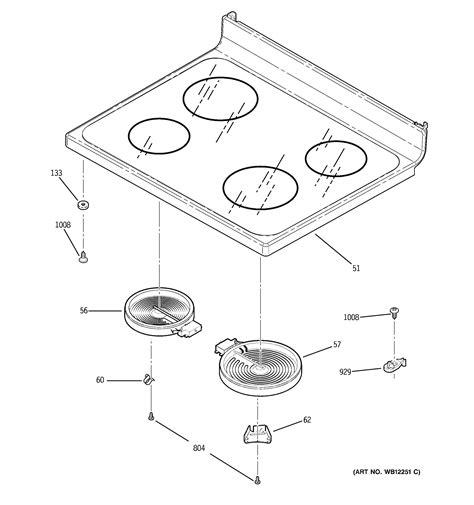 133

1008

51

56

1008

57

929

60

62

804

(ART NO. WB12251 C)