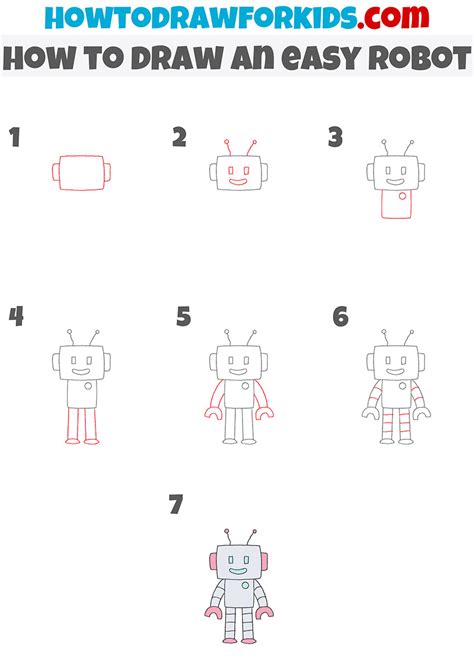 HOWTODRAWFORKIDS.com
HOW TO DRAW AN EASY ROBOT

1

2

3

4

5

6

7