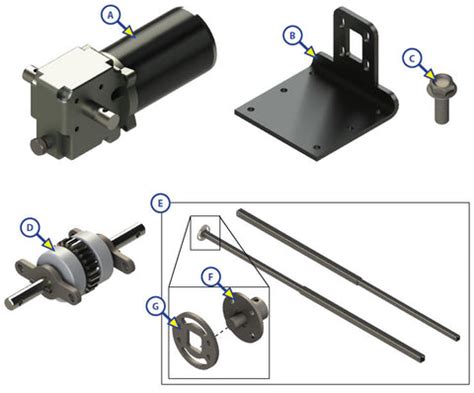 A

B

C

D

E

F

G