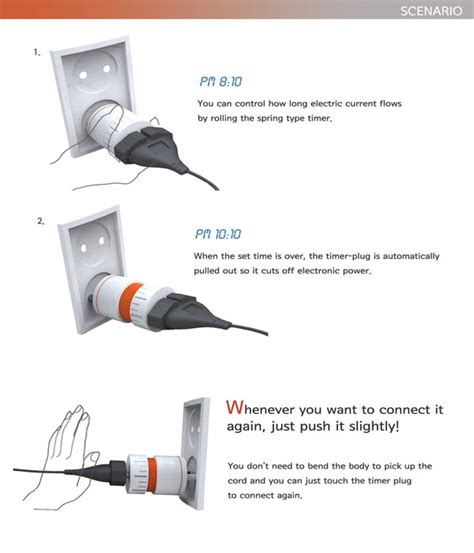 SCENARIO

1.

PM 8:10

You can control how long electric current flows by rolling the spring type timer.

2.

PM 10:10

When the set time is over, the timer-plug is automatically pulled out so it cuts off electronic power.

Whenever you want to connect it again, just push it slightly!

You don't need to bend the body to pick up the cord and you can just touch the timer plug to connect again.