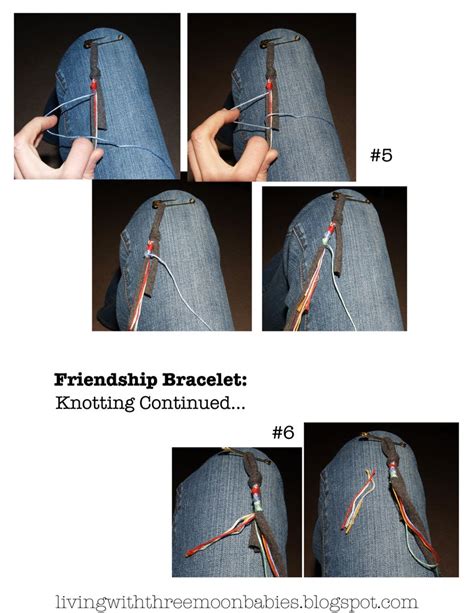 #5

Friendship Bracelet:
Knotting Continued...

#6

livingwiththreemoonbabies.blogspot.com