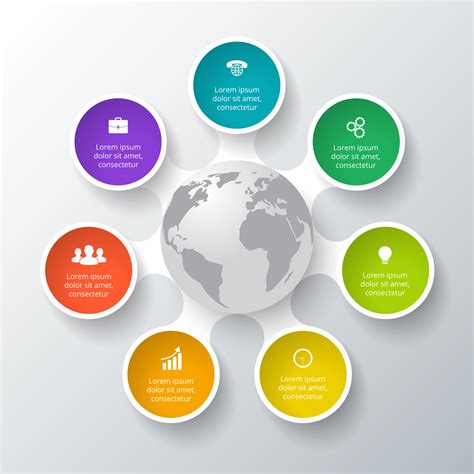 Lorem ipsum dolor sit amet, consectetur

Lorem ipsum dolor sit amet, consectetur

Lorem ipsum dolor sit amet, consectetur

Lorem ipsum dolor sit amet, consectetur

Lorem ipsum dolor sit amet, consectetur

Lorem ipsum dolor sit amet, consectetur

Lorem ipsum dolor sit amet, consectetur