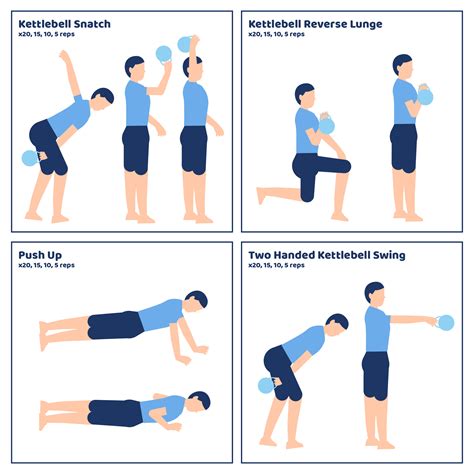 Kettlebell Snatch
x20, 15, 10, 5 reps

Kettlebell Reverse Lunge
x20, 15, 10, 5 reps

Push Up
x20, 15, 10, 5 reps

Two Handed Kettlebell Swing
x20, 15, 10, 5 reps