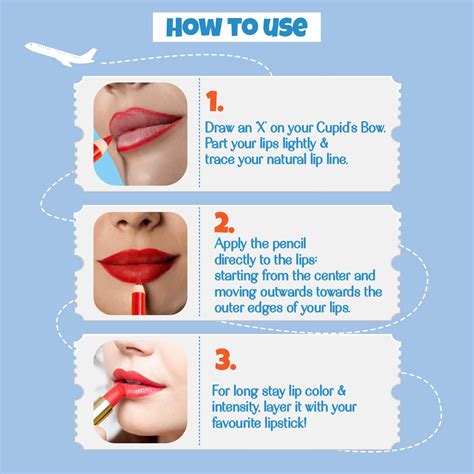 HOW TO USE

1.

Draw an 'X' on your Cupid's Bow. Part your lips lightly & trace your natural lip line.

2.

Apply the pencil directly to the lips: starting from the center and moving outwards towards the outer edges of your lips.

3.

For long stay lip color & intensity, layer it with your favourite lipstick!