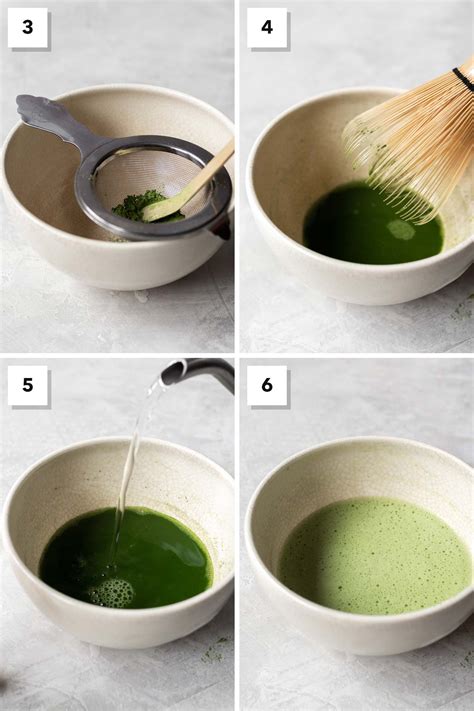 3

4

5

6