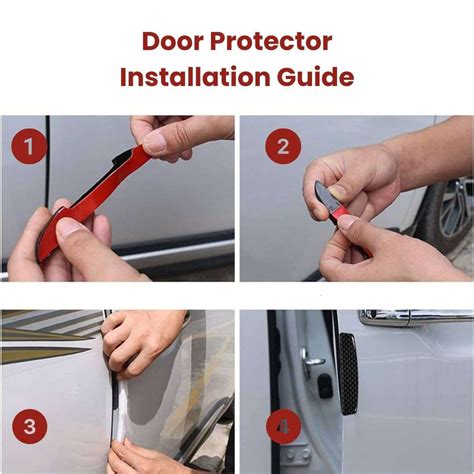 Door Protector Installation Guide

1

2

3

4