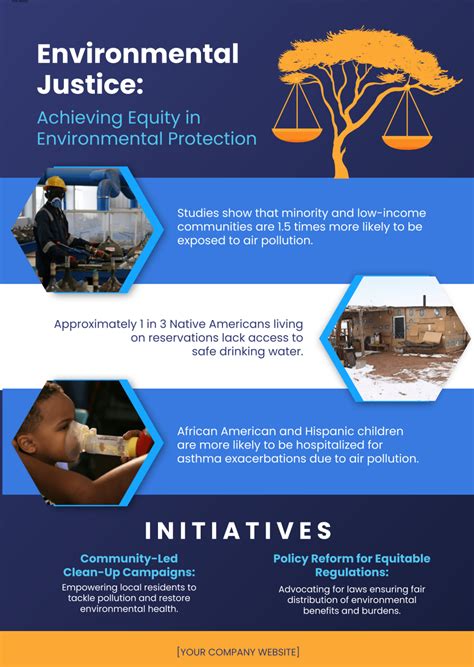 Environmental Justice:

Achieving Equity in Environmental Protection

Studies show that minority and low-income communities are 1.5 times more likely to be exposed to air pollution.

Approximately 1 in 3 Native Americans living on reservations lack access to safe drinking water.

African American and Hispanic children are more likely to be hospitalized for asthma exacerbations due to air pollution.

INITIATIVES

Community-Led Clean-Up Campaigns:

Empowering local residents to tackle pollution and restore environmental health.

Policy Reform for Equitable Regulations:

Advocating for laws ensuring fair distribution of environmental benefits and burdens.

[YOUR COMPANY WEBSITE]